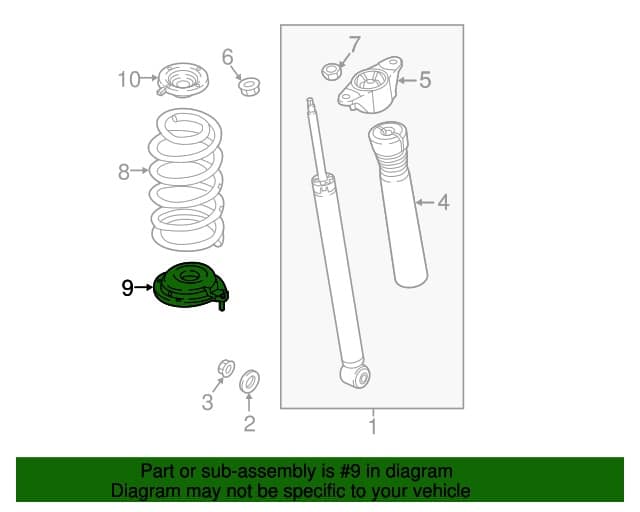 10
6
7
5
8
4
9
3
2
1

Part or sub-assembly is #9 in diagram
Diagram may not be specific to your vehicle